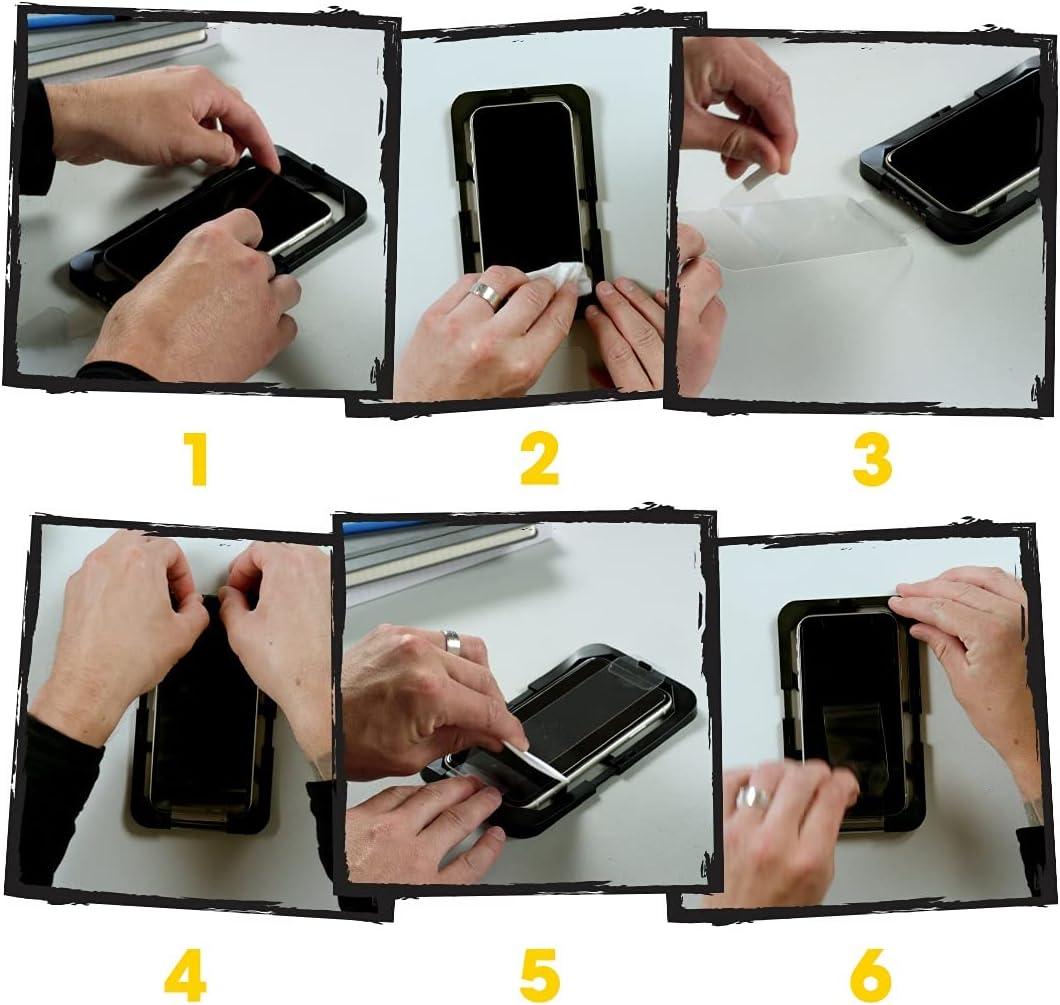 1

2

3

4

5

6